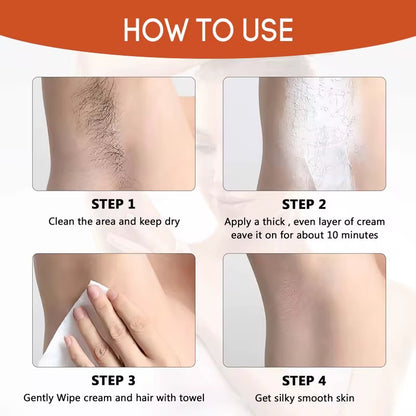 HOW TO USE

STEP 1
Clean the area and keep dry

STEP 2
Apply a thick , even layer of cream eave it on for about 10 minutes

STEP 3
Gently Wipe cream and hair with towel

STEP 4
Get silky smooth skin